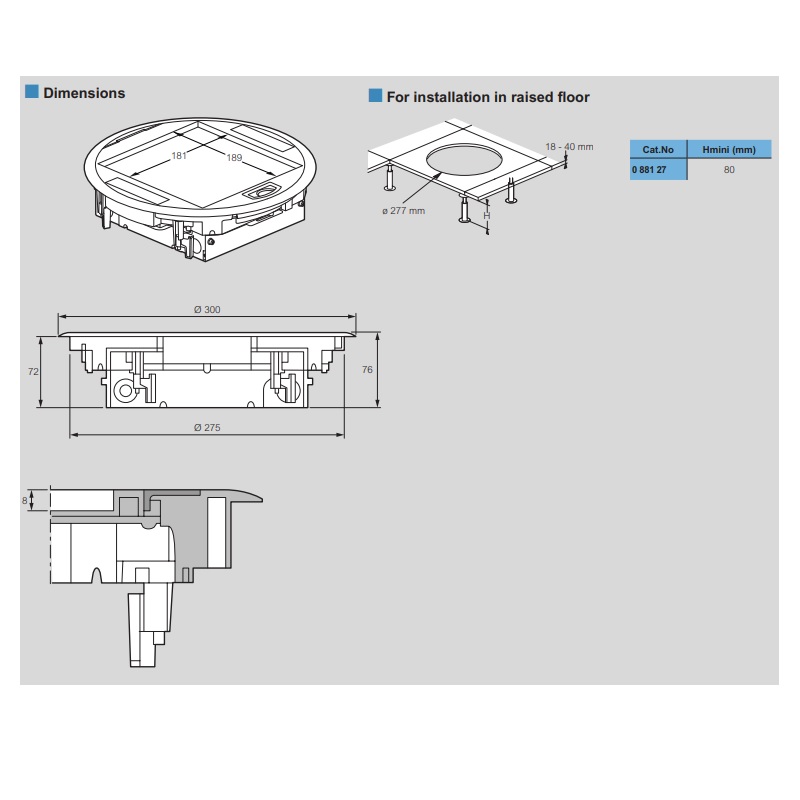 Dimensions

181
189

Ø 300
72
76
Ø 275

8

For installation in raised floor

18 - 40 mm
ø 277 mm
H

| Cat.No | Hmini (mm) |
|---|---|
| 0 881 27 | 80 |