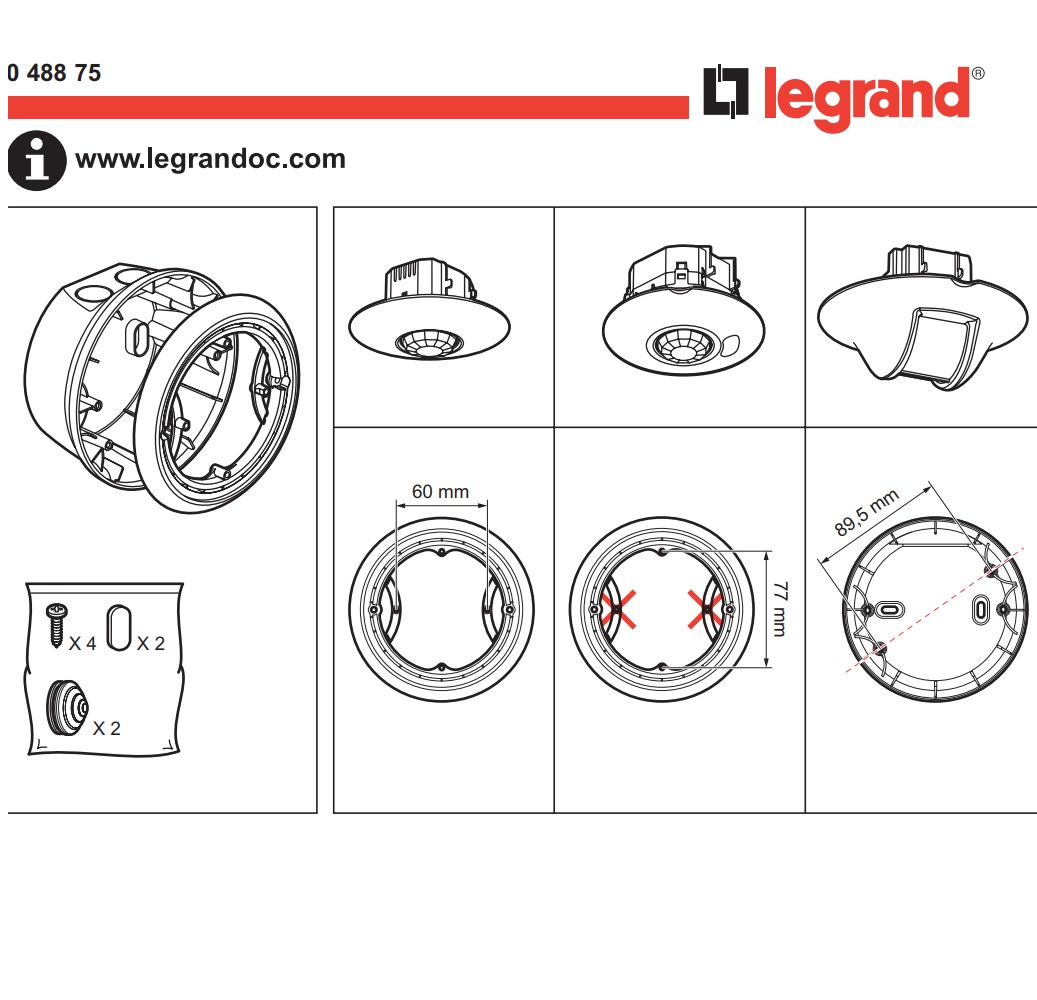 0 488 75

legrand®

www.legrandoc.com

X 4
X 2
X 2

60 mm

77 mm

89,5 mm