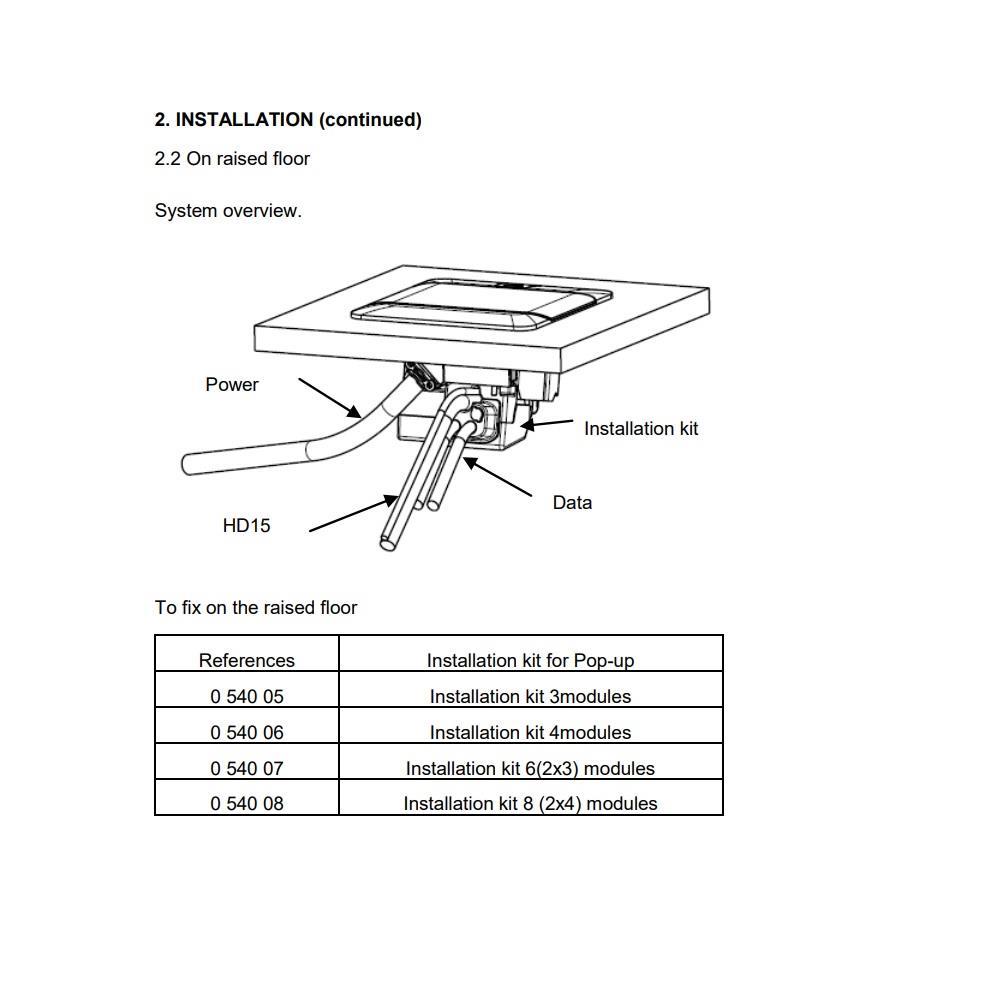 2. INSTALLATION (continued)

2.2 On raised floor

System overview.

Power

Installation kit

Data

HD15

To fix on the raised floor

| References | Installation kit for Pop-up |
|---|---|
| 0 540 05 | Installation kit 3modules |
| 0 540 06 | Installation kit 4modules |
| 0 540 07 | Installation kit 6(2x3) modules |
| 0 540 08 | Installation kit 8 (2x4) modules |