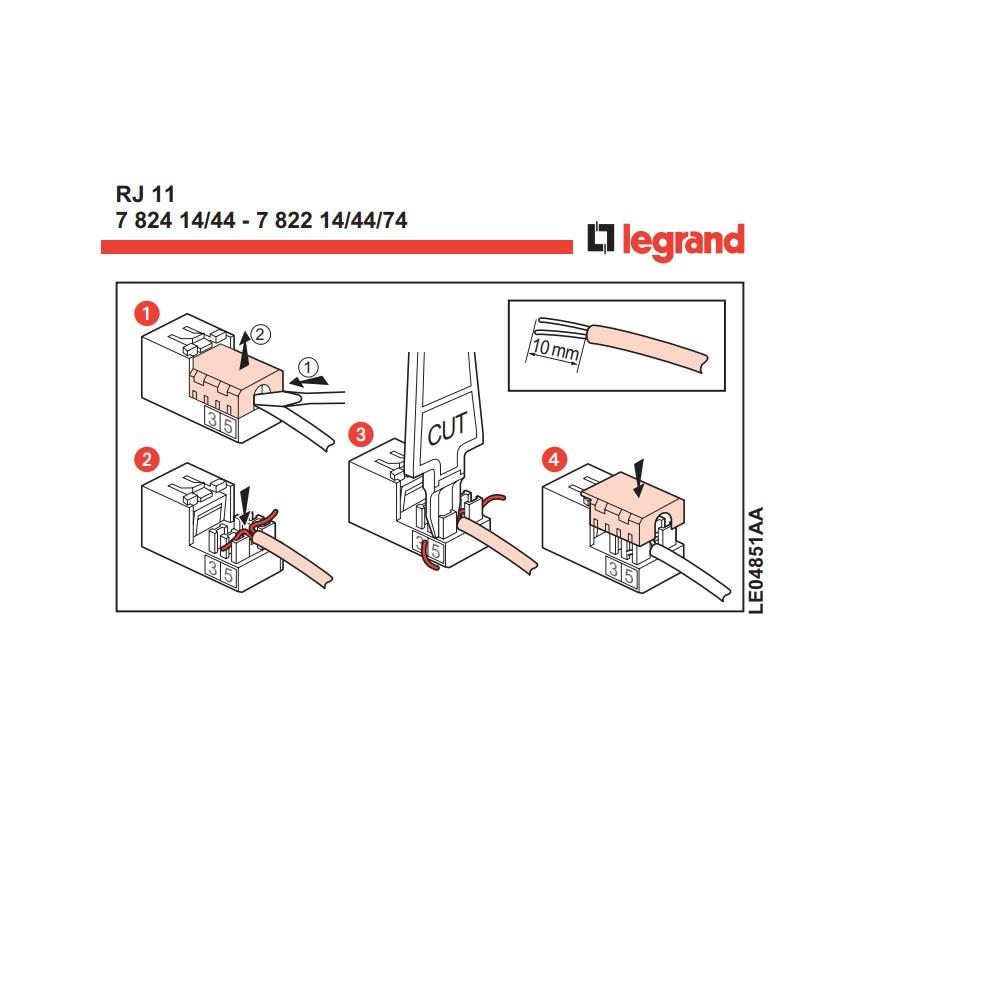 RJ 11
7 824 14/44 - 7 822 14/44/74

legrand

1
2
1
3 5

10 mm

2
3 5

3
CUT
3 5

4
3 5

LE04851AA