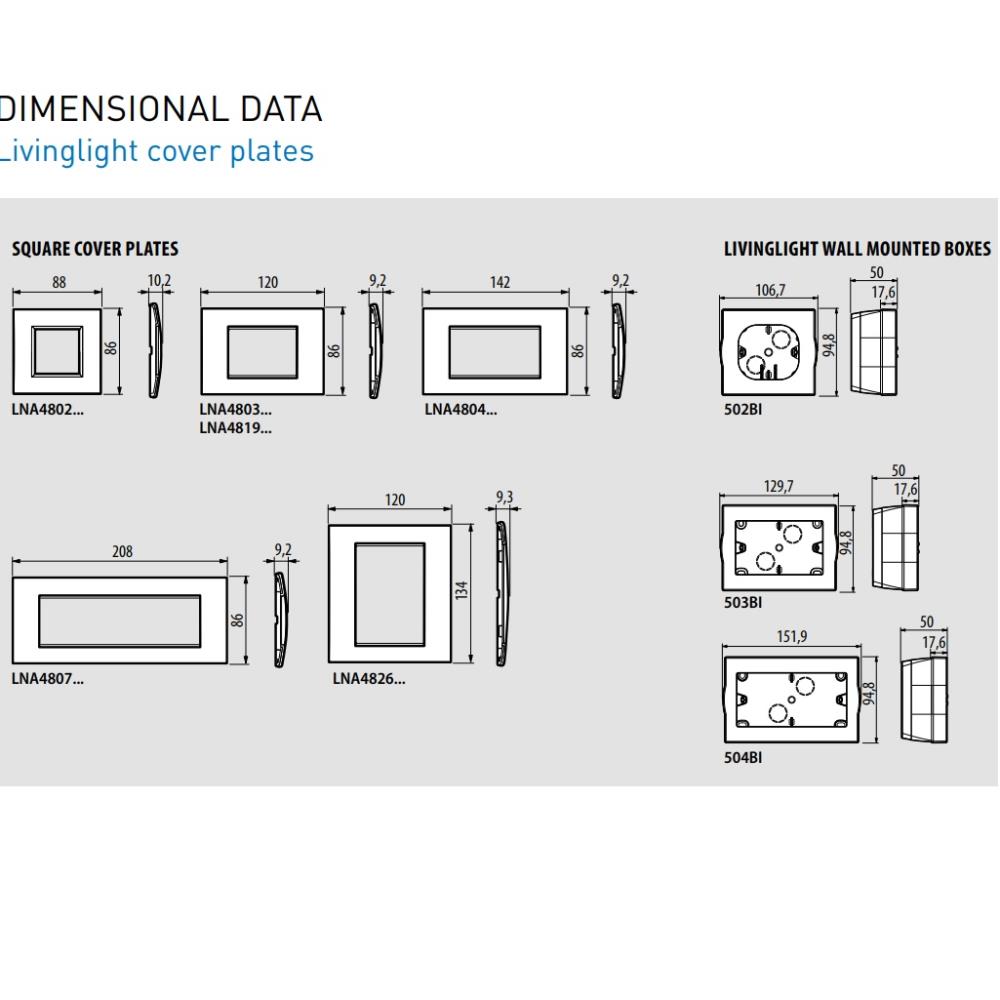 DIMENSIONAL DATA
Livinglight cover plates

SQUARE COVER PLATES

88
10,2
86
LNA4802...

120
9,2
86
LNA4803...
LNA4819...

142
9,2
86
LNA4804...

208
9,2
86
LNA4807...

120
9,3
134
LNA4826...

LIVINGLIGHT WALL MOUNTED BOXES

106,7
50
17,6
94,8
502BI

129,7
50
17,6
94,8
503BI

151,9
50
17,6
94,8
504BI