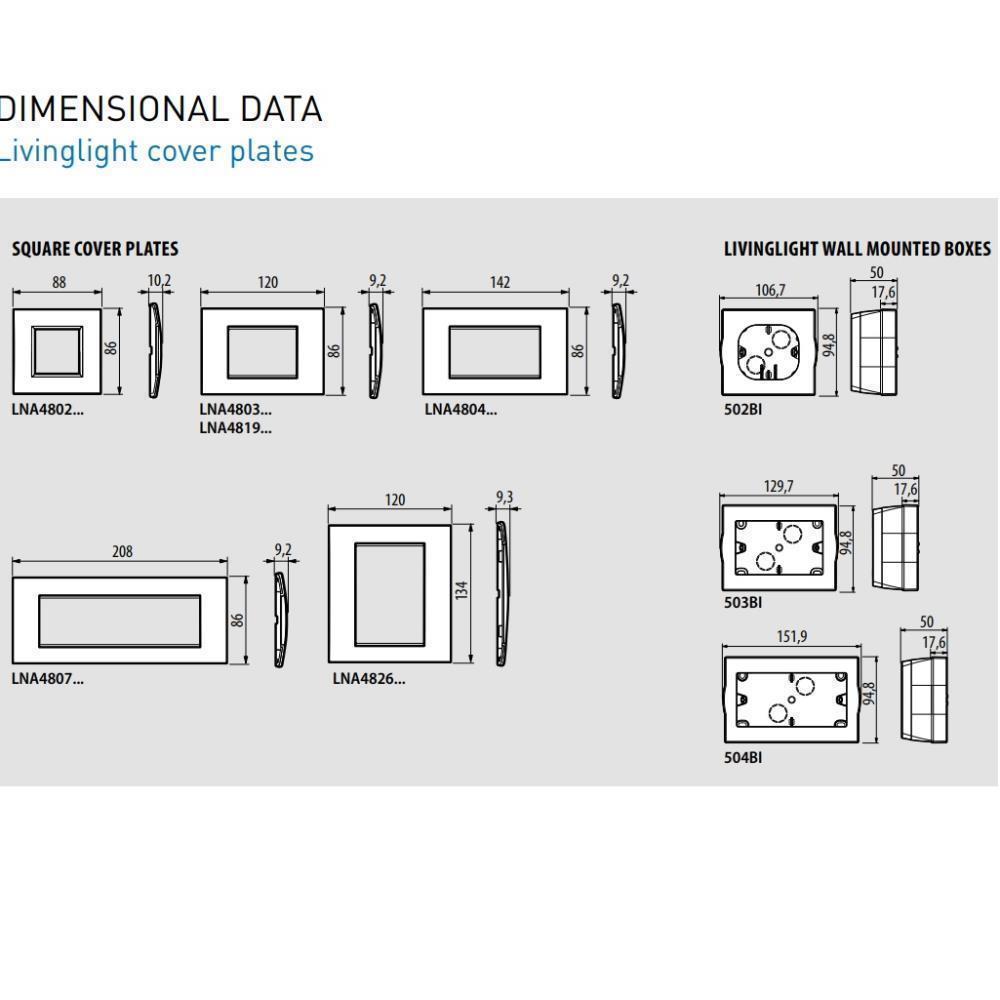 DIMENSIONAL DATA
Livinglight cover plates

SQUARE COVER PLATES

88
10,2
86
LNA4802...

120
9,2
86
LNA4803...
LNA4819...

142
9,2
86
LNA4804...

208
9,2
86
LNA4807...

120
9,3
134
LNA4826...

LIVINGLIGHT WALL MOUNTED BOXES

106,7
50
17,6
94,8
502BI

129,7
50
17,6
94,8
503BI

151,9
50
17,6
94,8
504BI