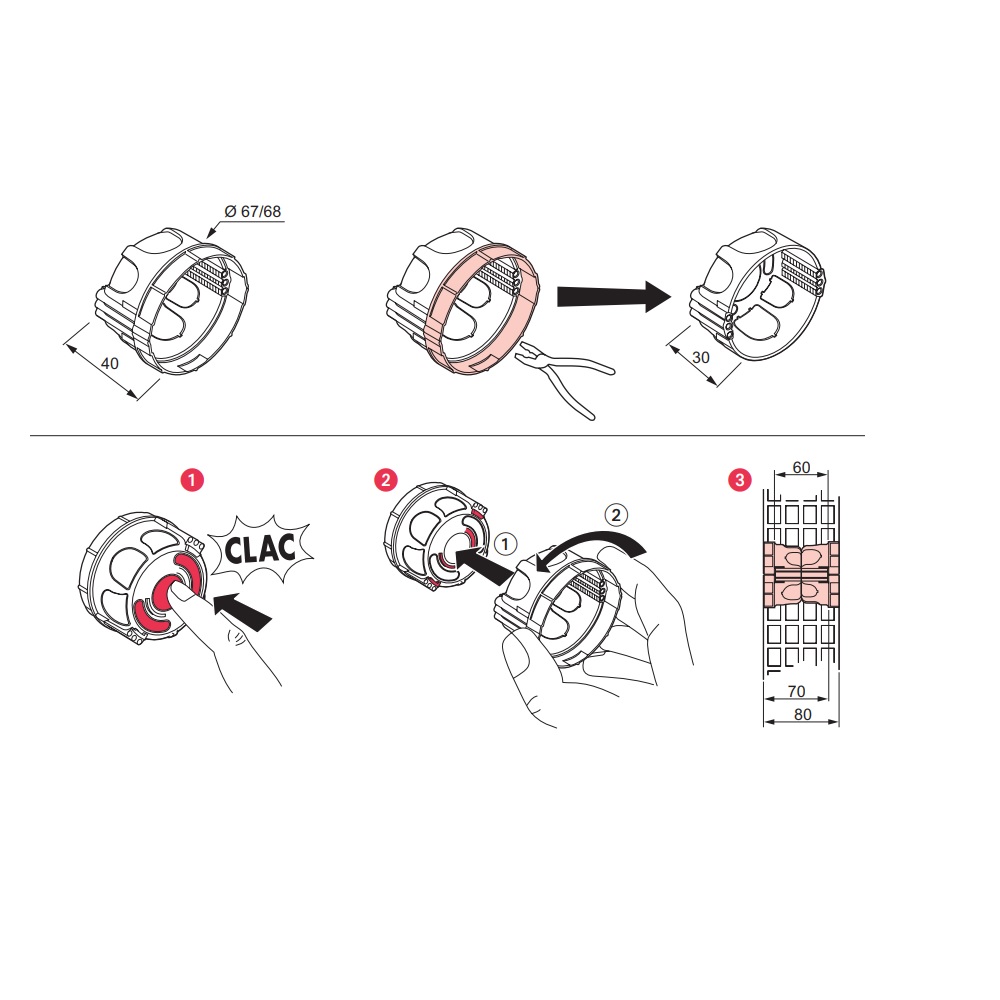 Ø 67/68

40

30

1

CLAC

2

1

2

3

60

70

80